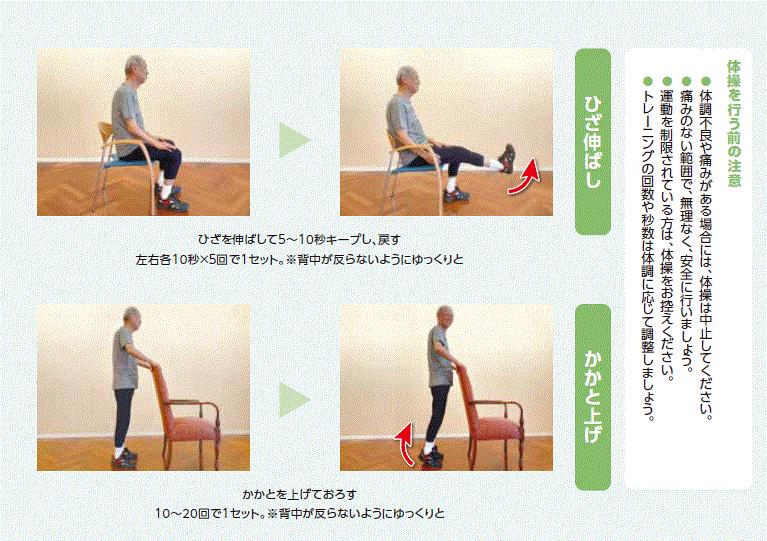 体操を行う前の注意

● 体調不良や痛みがある場合には、体操は中止してください。
● 痛みのない範囲で、無理なく、安全に行いましょう。
● 運動を制限されている方は、体操をお控えください。
● トレーニングの回数や秒数は体調に応じて調整しましょう。

ひざ伸ばし

ひざを伸ばして5～10秒キープし、戻す
左右各10秒×5回で1セット。※背中が反らないようにゆっくりと

かかと上げ

かかとを上げておろす
10～20回で1セット。※背中が反らないようにゆっくりと